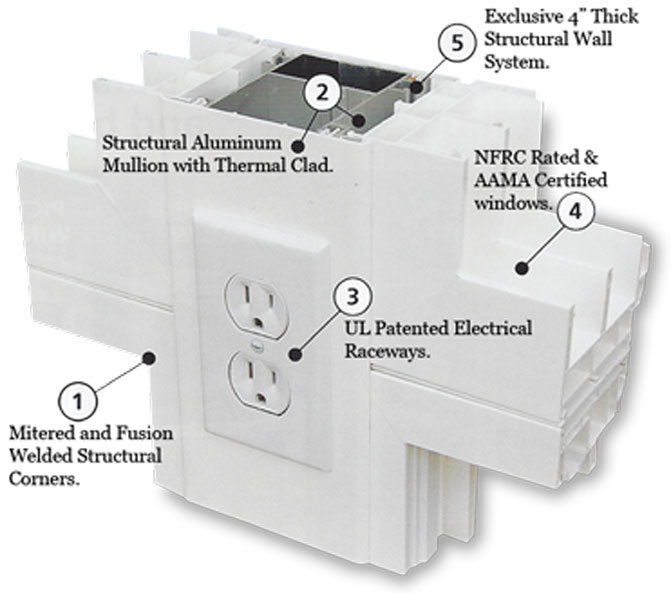 5
Exclusive 4" Thick Structural Wall System.

2
Structural Aluminum Mullion with Thermal Clad.

NFRC Rated & AAMA Certified windows.
4

3
UL Patented Electrical Raceways.

1
Mitered and Fusion Welded Structural Corners.